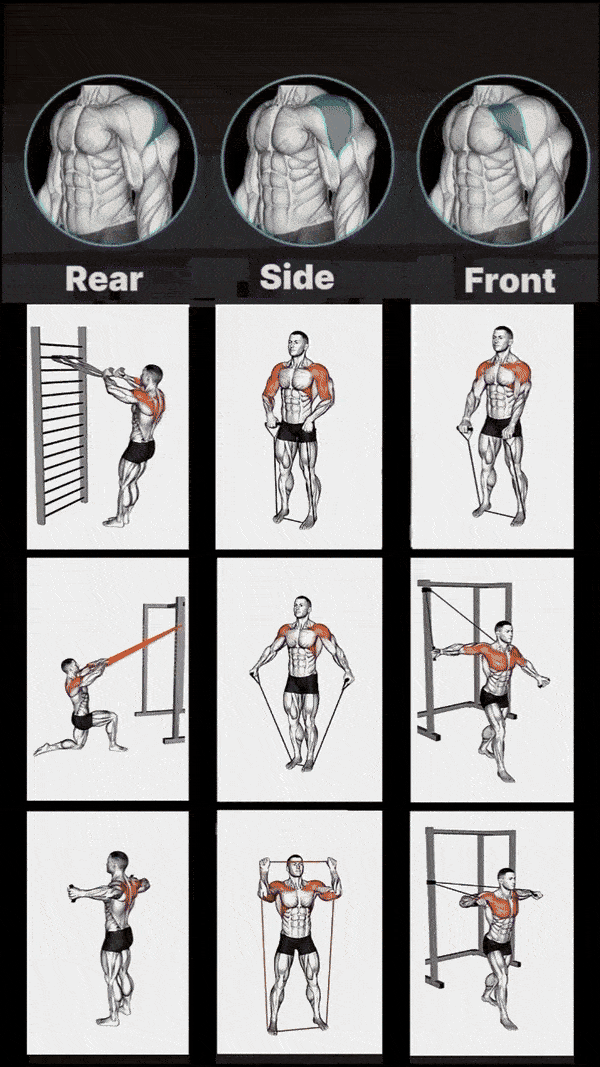 Rear Side Front